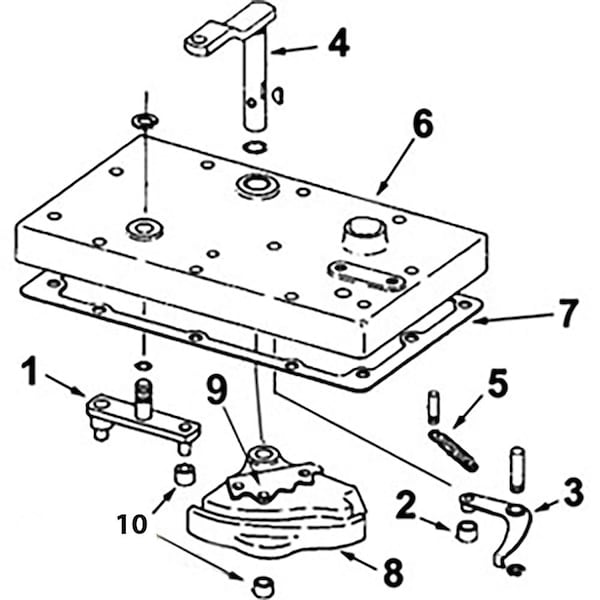 4
6
7
1
9
5
3
2
10
8